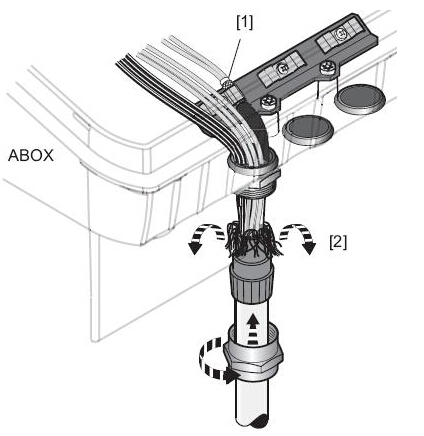 [1]

ABOX

[2]